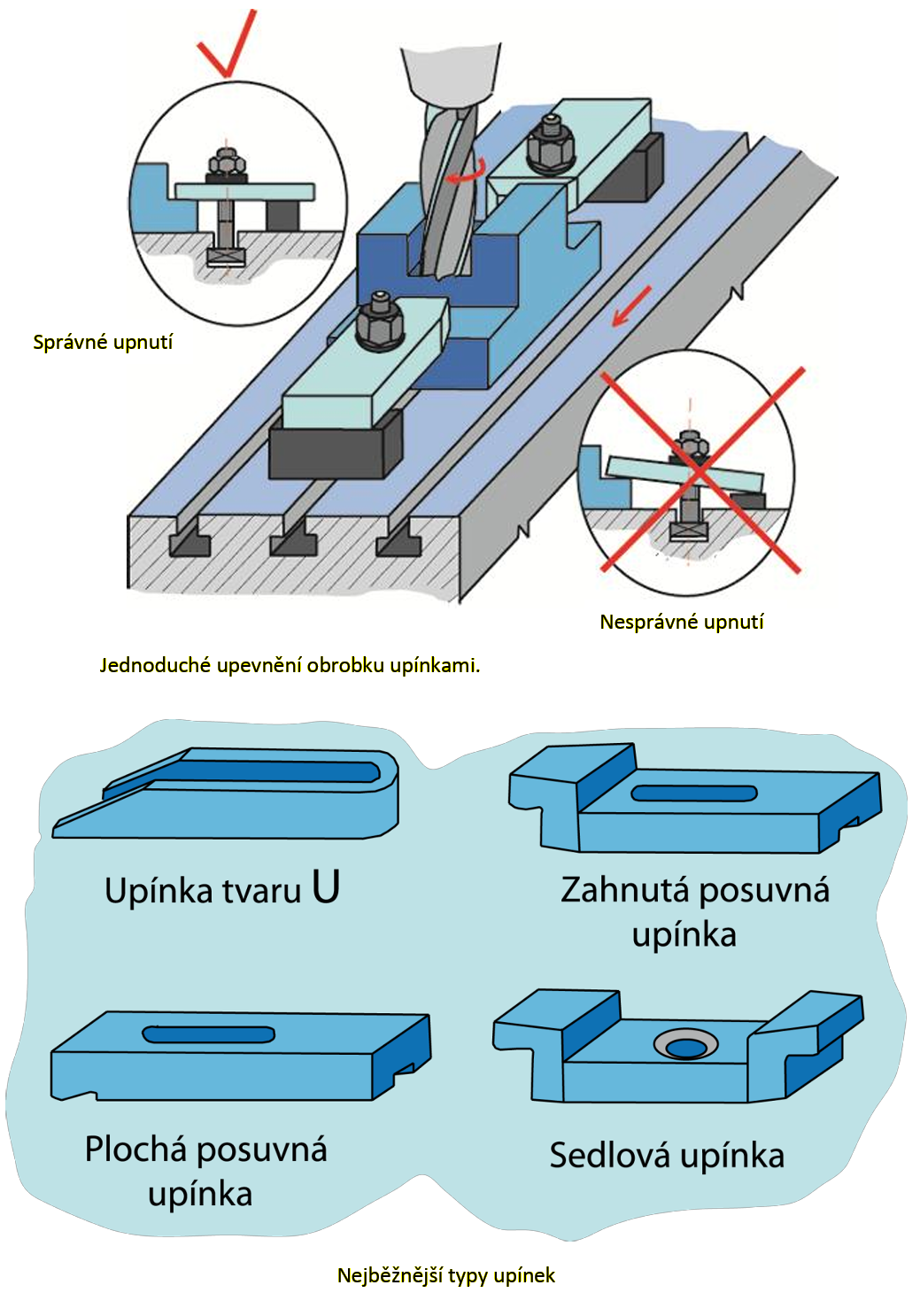 Správné upnutí

Nesprávné upnutí

Jednoduché upevnění obrobku upínkami.

Upínka tvaru U

Zahnutá posuvná upínka

Plochá posuvná upínka

Sedlová upínka

Nejběžnější typy upínek