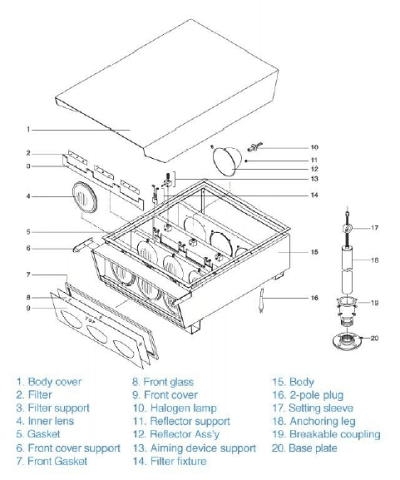 1
2
3
4
5
6
7
8
9
10
11
12
13
14
15
16
17
18
19
20

1. Body cover
2. Filter
3. Filter support
4. Inner lens
5. Gasket
6. Front cover support
7. Front Gasket

8. Front glass
9. Front cover
10. Halogen lamp
11. Reflector support
12. Reflector Ass'y
13. Aiming device support
14. Filter fixture

15. Body
16. 2-pole plug
17. Setting sleeve
18. Anchoring leg
19. Breakable coupling
20. Base plate